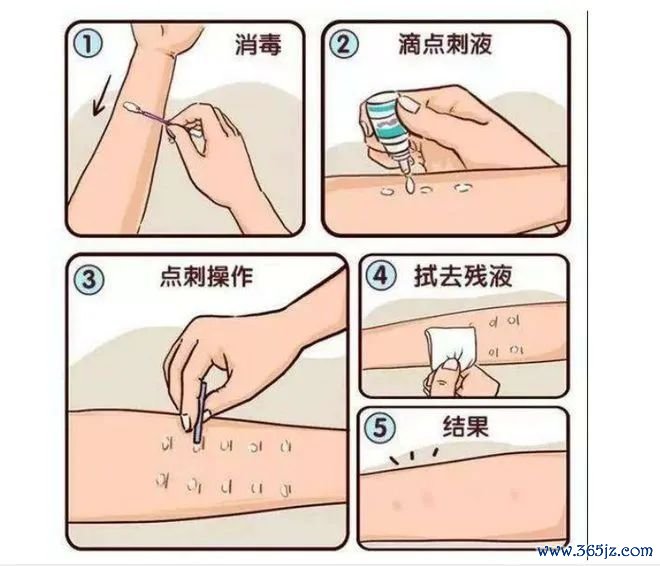 ① 消毒

② 滴点刺液

③ 点刺操作

④ 拭去残液

⑤ 结果

www.365jz.com